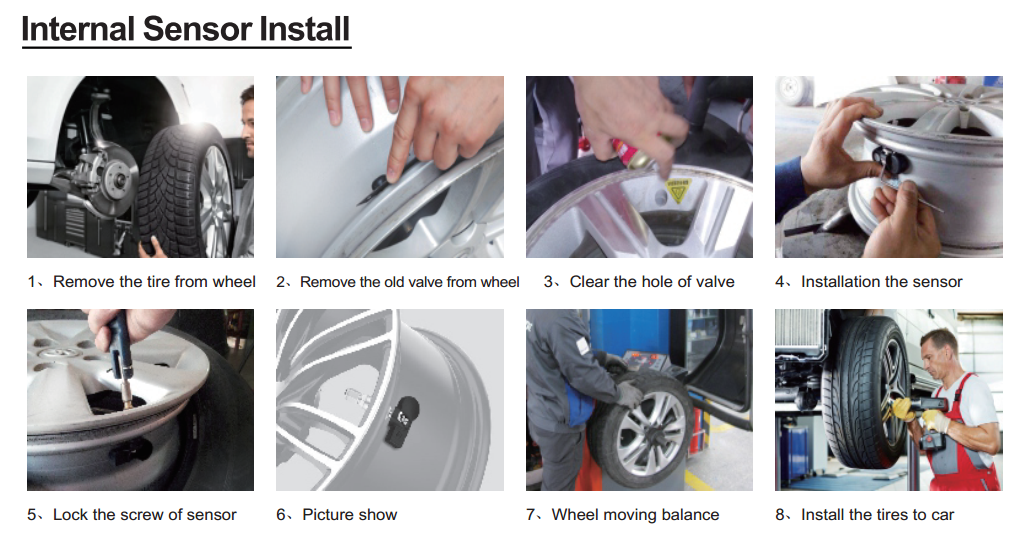 Internal Sensor Install

1、Remove the tire from wheel

2、Remove the old valve from wheel

3、Clear the hole of valve

4、Installation the sensor

5、Lock the screw of sensor

6、Picture show

7、Wheel moving balance

8、Install the tires to car